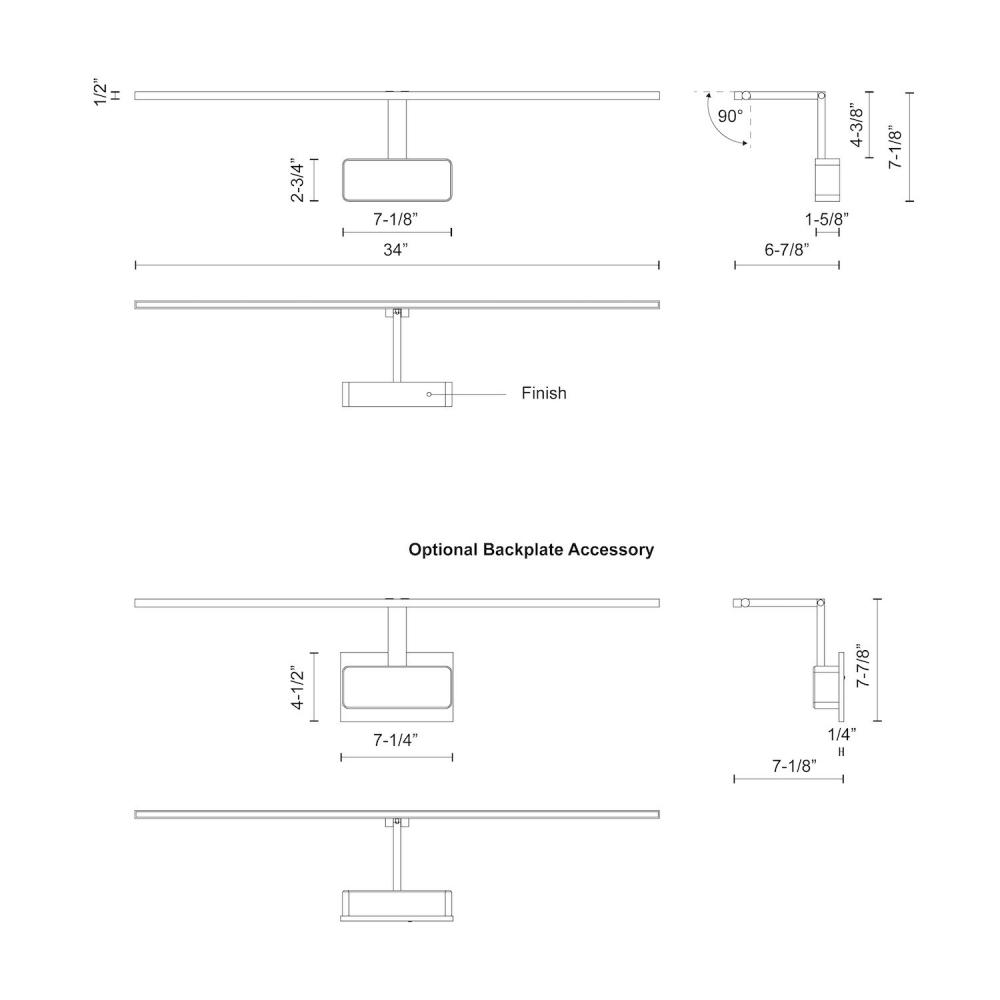 1/2”
2-3/4”
7-1/8”
34”
90°
4-3/8”
7-1/8”
1-5/8”
6-7/8”
Finish

Optional Backplate Accessory

4-1/2”
7-1/4”
7-7/8”
1/4”
7-1/8”