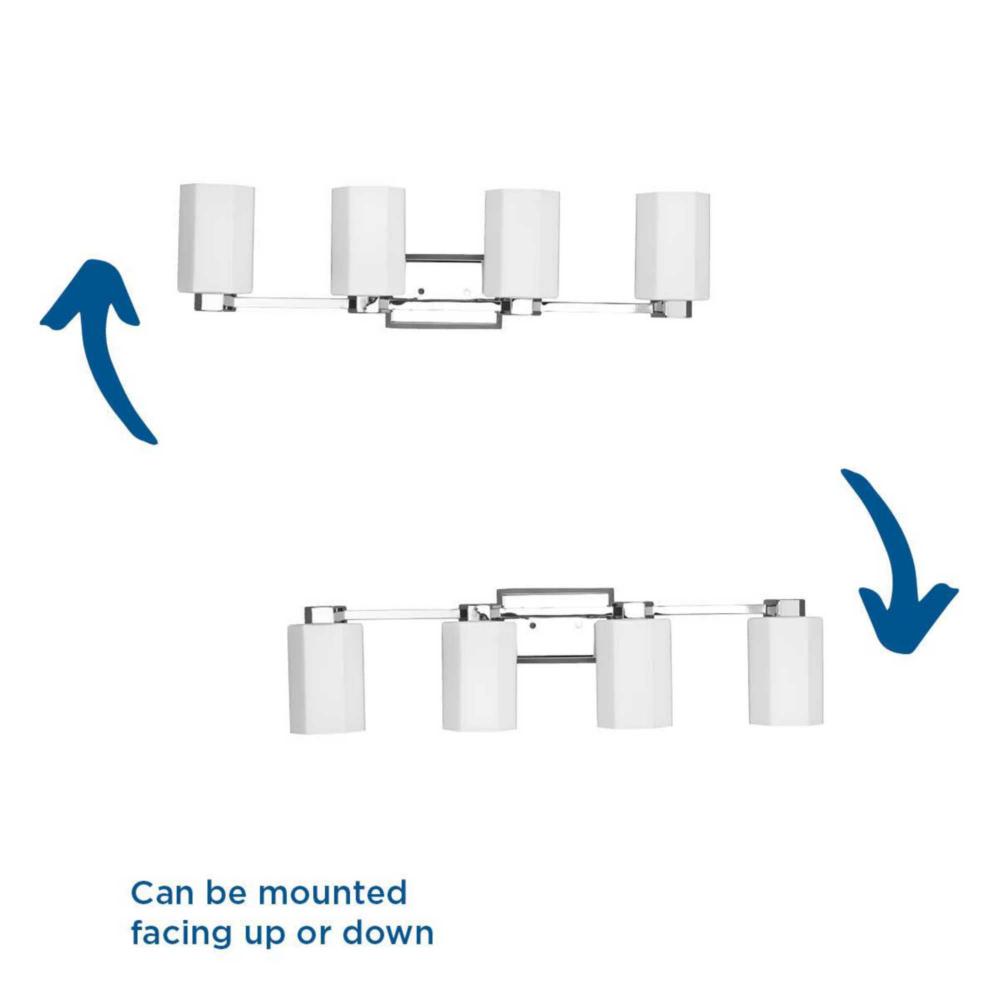 Can be mounted facing up or down